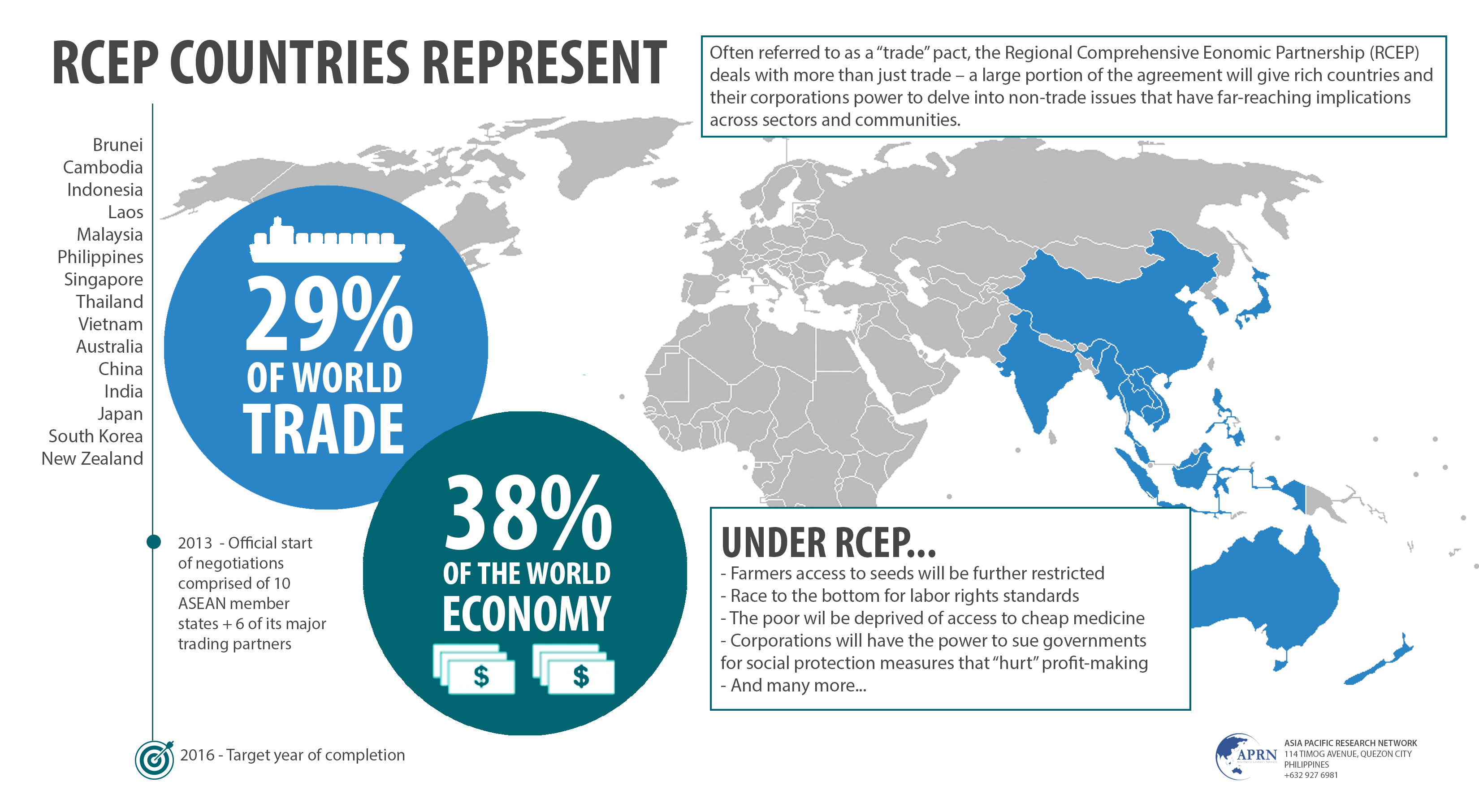 RCEP COUNTRIES REPRESENT

Often referred to as a "trade" pact, the Regional Comprehensive Eonomic Partnership (RCEP) deals with more than just trade – a large portion of the agreement will give rich countries and their corporations power to delve into non-trade issues that have far-reaching implications across sectors and communities.

Brunei
Cambodia
Indonesia
Laos
Malaysia
Philippines
Singapore
Thailand
Vietnam
Australia
China
India
Japan
South Korea
New Zealand

29% OF WORLD TRADE

38% OF THE WORLD ECONOMY

$ $

2013 - Official start of negotiations comprised of 10 ASEAN member states + 6 of its major trading partners

2016 - Target year of completion

UNDER RCEP...
- Farmers access to seeds will be further restricted
- Race to the bottom for labor rights standards
- The poor wil be deprived of access to cheap medicine
- Corporations will have the power to sue governments for social protection measures that "hurt" profit-making
- And many more...

APRN
ASIA PACIFIC RESEARCH NETWORK
114 TIMOG AVENUE, QUEZON CITY
PHILIPPINES
+632 927 6981